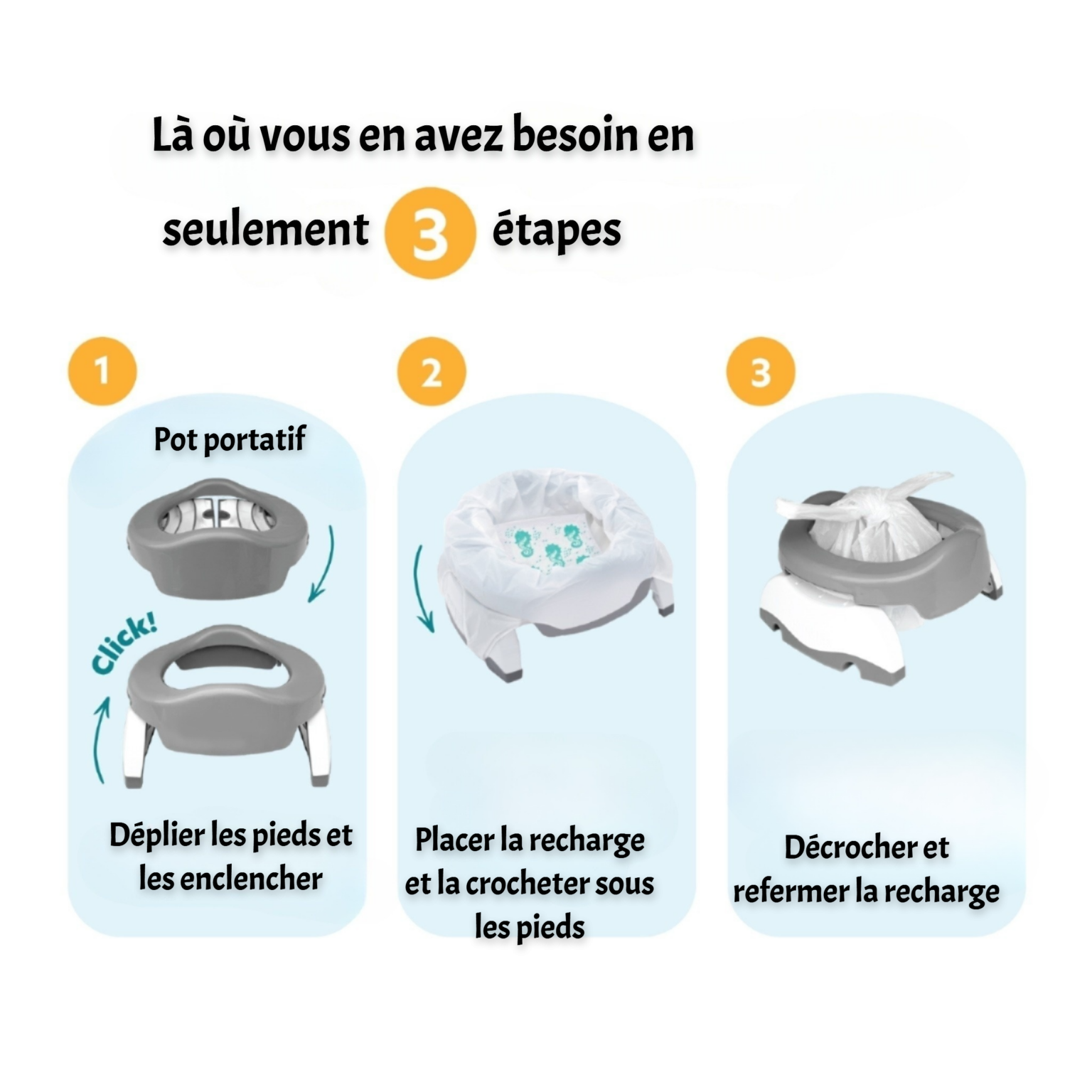 Là où vous en avez besoin en seulement 3 étapes

1

Pot portatif

Click!

Déplier les pieds et les enclencher

2

Placer la recharge et la crocheter sous les pieds

3

Décrocher et refermer la recharge